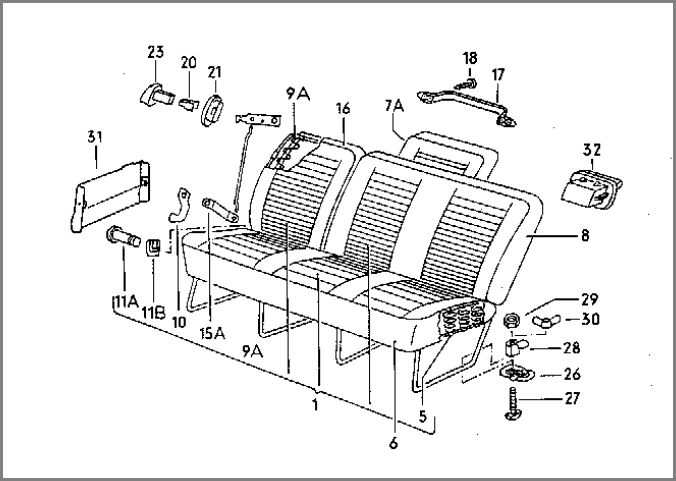 23
20
21
18
17
9A
16
7A
31
32
8
29
30
28
26
27
11A
11B
10
15A
9A
1
5
6