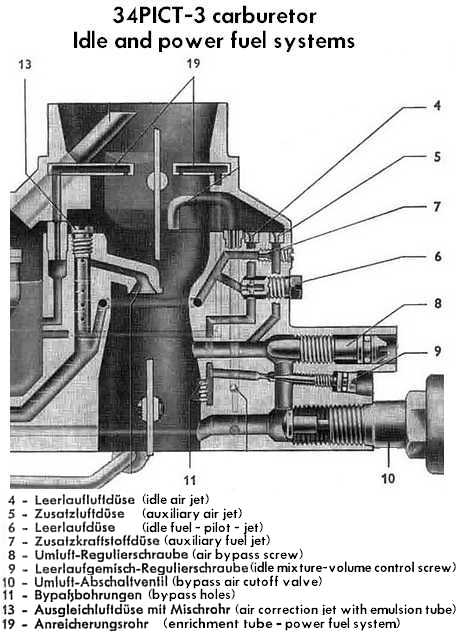 34PICT-3 carburetor
Idle and power fuel systems

13
19
4
5
7
6
8
9
11
10

4 - Leerlaufluftdüse (idle air jet)
5 - Zusatzluftdüse (auxiliary air jet)
6 - Leerlaufdüse (idle fuel - pilot - jet)
7 - Zusatzkraftstoffdüse (auxiliary fuel jet)
8 - Umluft-Regulierschraube (air bypass screw)
9 - Leerlaufgemisch-Regulierschraube (idle mixture-volume control screw)
10 - Umluft-Abschaltventil (bypass air cutoff valve)
11 - Bypaßbohrungen (bypass holes)
13 - Ausgleichluftdüse mit Mischrohr (air correction jet with emulsion tube)
19 - Anreicherungsrohr (enrichment tube - power fuel system)