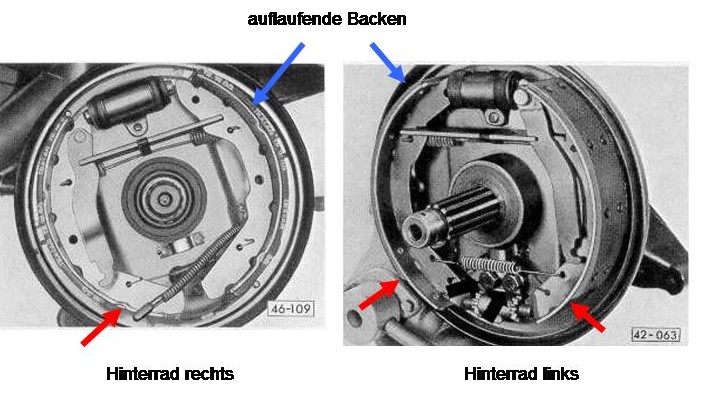 auflaufende Backen

46-109

42-063

Hinterrad rechts

Hinterrad links