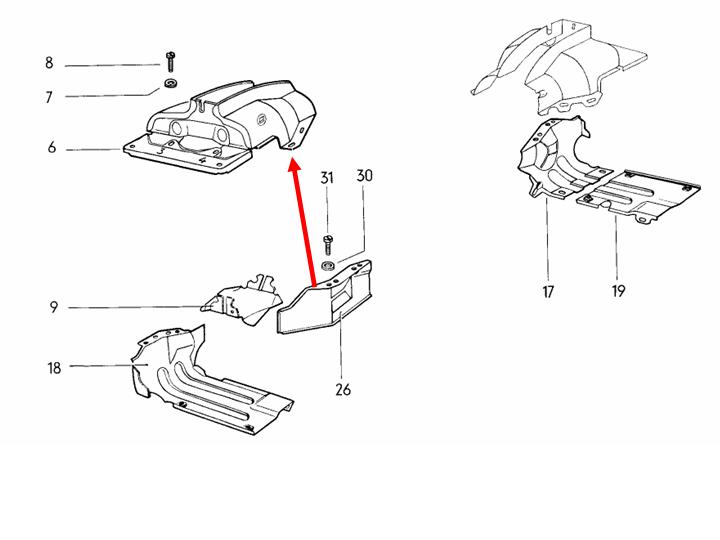 8
7
6
3
4
31
30
9
18
26
17
19