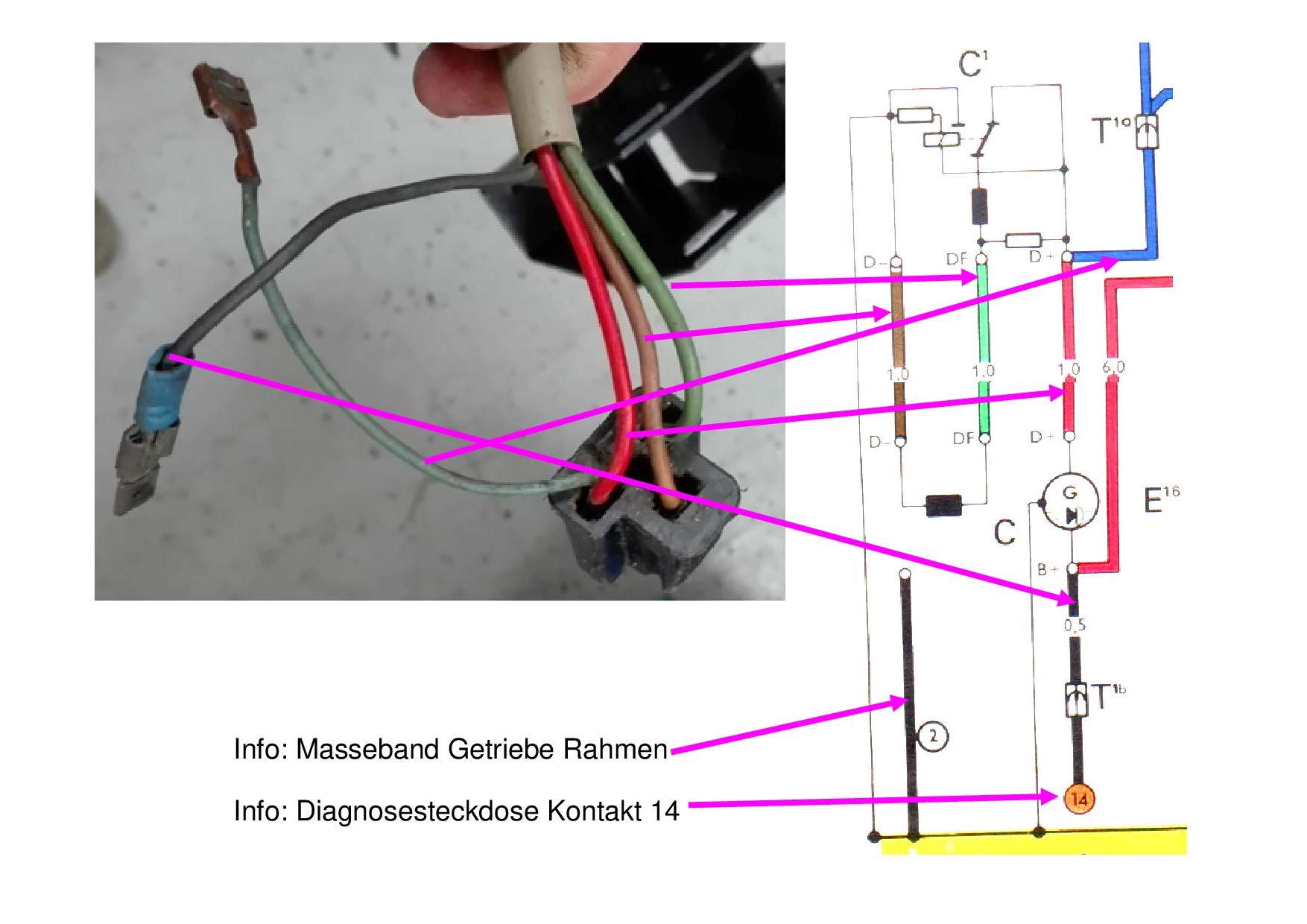 $C^1$

$T^{1a}$

D−

DF

D+

1,0

1,0

1,0

6,0

D−

DF

D+

G

C

$E^{16}$

B+

0,5

$T^{1b}$

2

14

Info: Masseband Getriebe Rahmen

Info: Diagnosesteckdose Kontakt 14