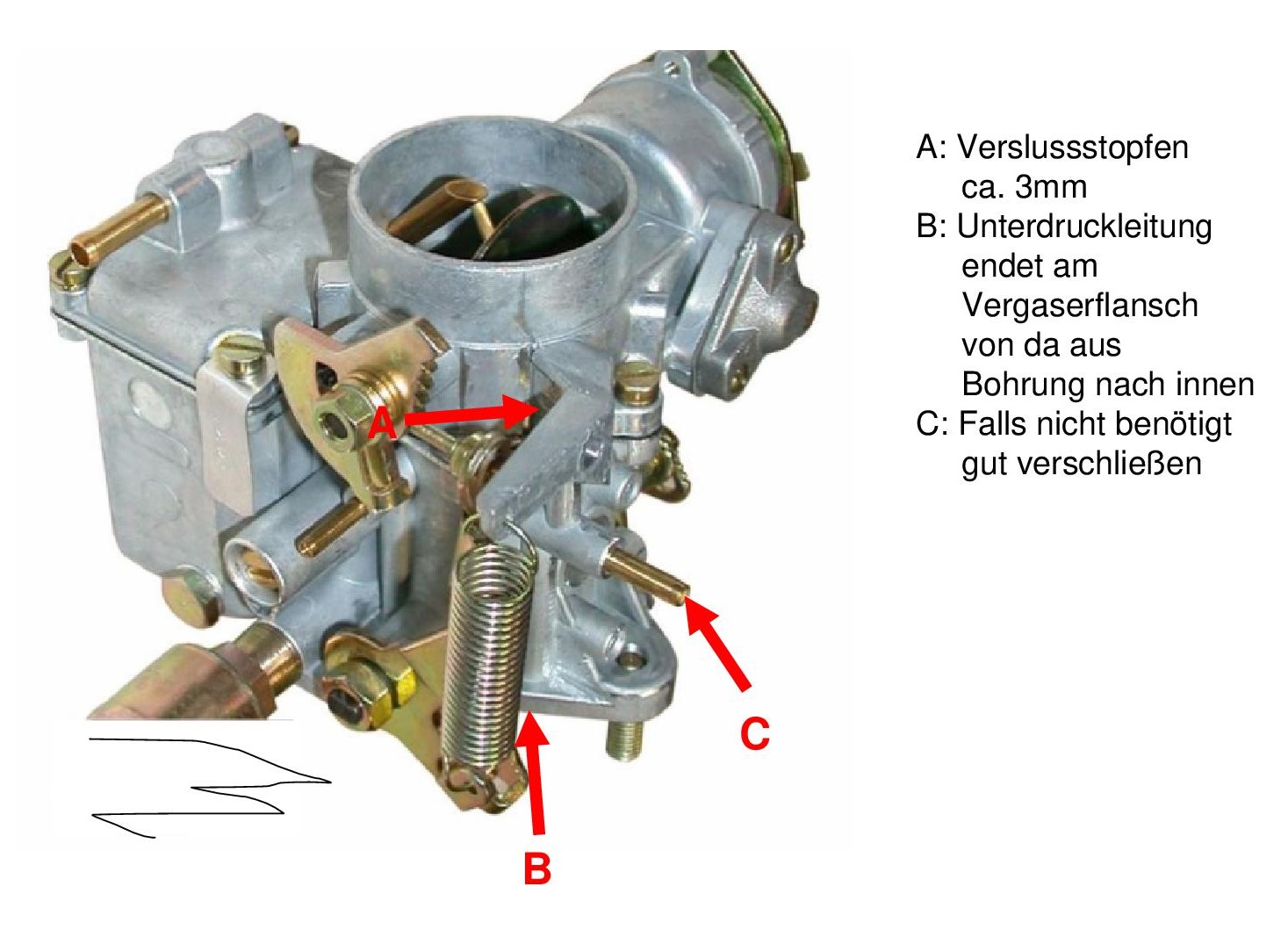 A

C

B

A: Verslussstopfen ca. 3mm
B: Unterdruckleitung endet am Vergaserflansch von da aus Bohrung nach innen
C: Falls nicht benötigt gut verschließen