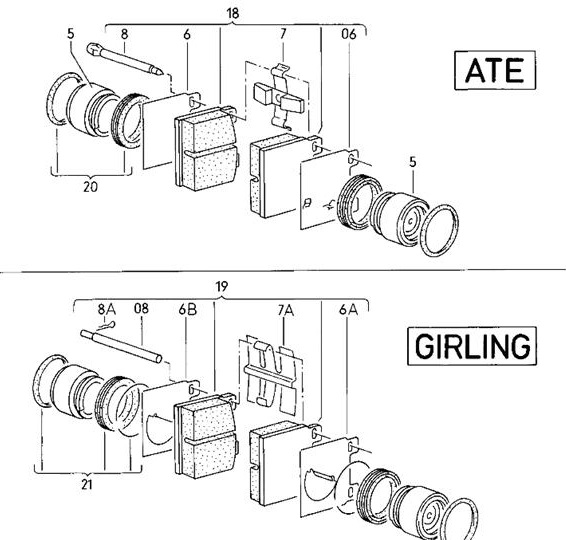 18

5
8
6
7
06

ATE

5

20

19

8A
08
6B
7A
6A

GIRLING

21