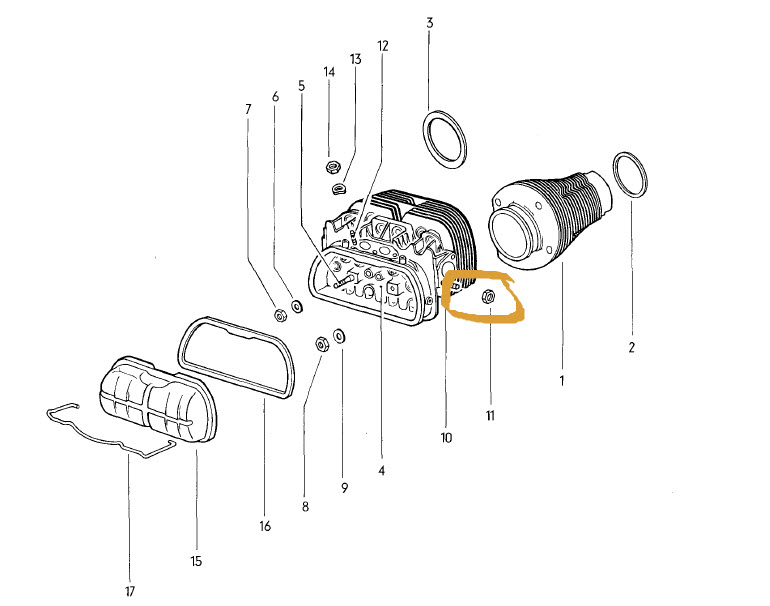 3
12
13
14
5
6
7
2
1
11
10
4
9
8
16
15
17