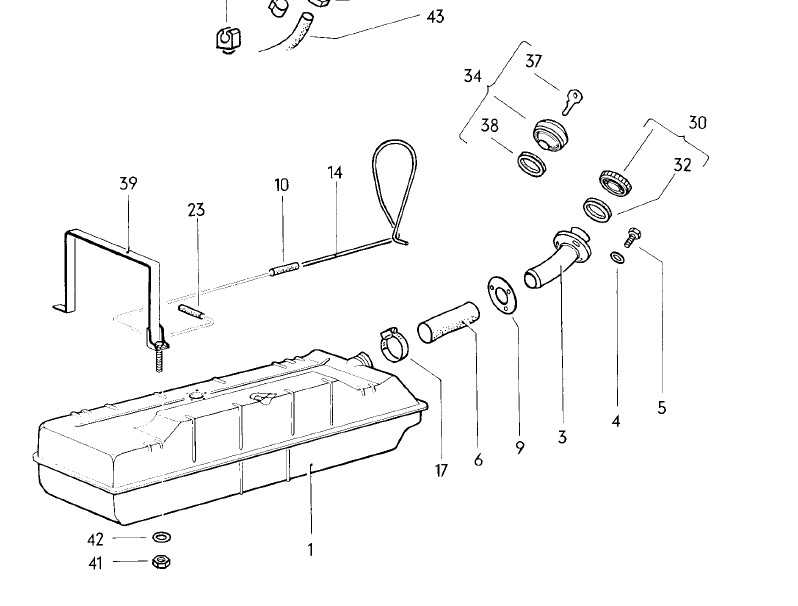 43
34
37
38
30
32
39
23
10
14
5
4
3
9
6
17
1
42
41