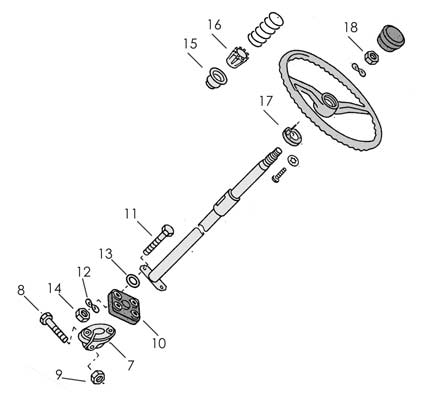 16
18
15
17
11
13
12
8
14
10
7
9