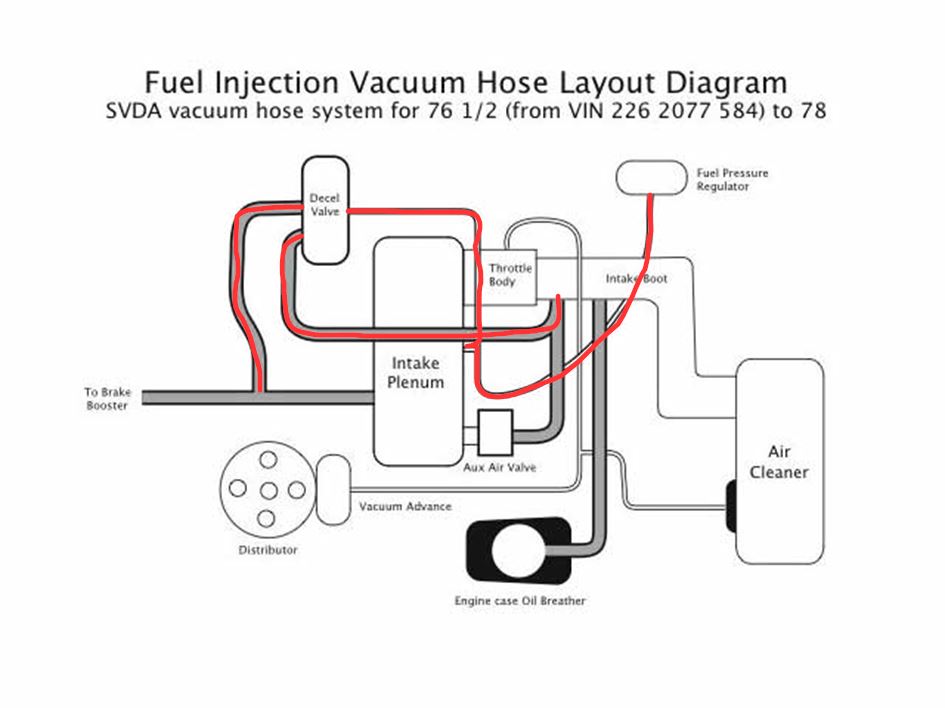 Fuel Injection Vacuum Hose Layout Diagram
SVDA vacuum hose system for 76 1/2 (from VIN 226 2077 584) to 78

Decel Valve

Fuel Pressure Regulator

Throttle Body

Intake Boot

Intake Plenum

To Brake Booster

Aux Air Valve

Air Cleaner

Vacuum Advance

Distributor

Engine case Oil Breather