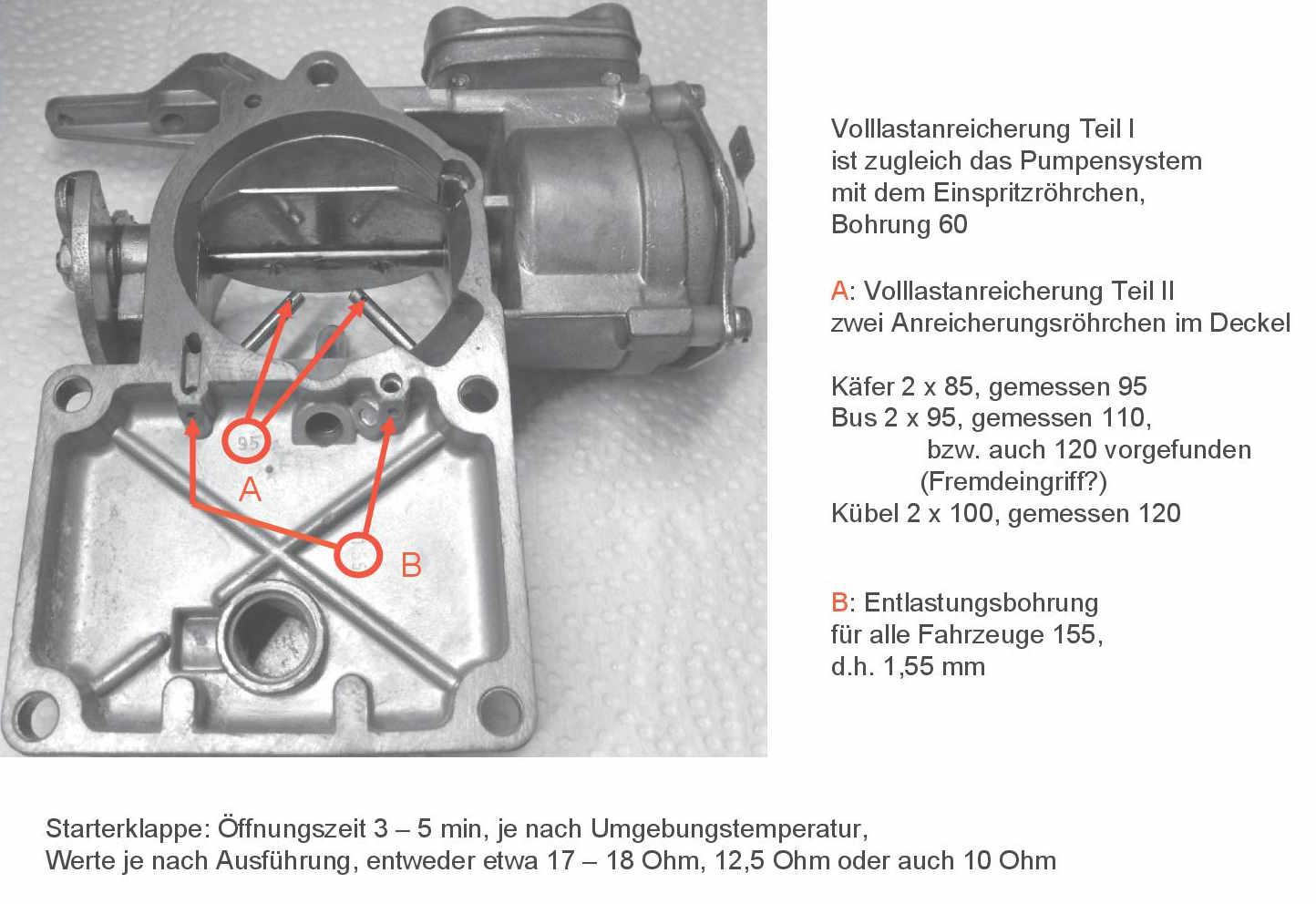 95

A

B

Volllastanreicherung Teil I
ist zugleich das Pumpensystem
mit dem Einspritzröhrchen,
Bohrung 60

A: Volllastanreicherung Teil II
zwei Anreicherungsröhrchen im Deckel

Käfer 2 x 85, gemessen 95
Bus 2 x 95, gemessen 110,
bzw. auch 120 vorgefunden
(Fremdeingriff?)
Kübel 2 x 100, gemessen 120

B: Entlastungsbohrung
für alle Fahrzeuge 155,
d.h. 1,55 mm

Starterklappe: Öffnungszeit 3 – 5 min, je nach Umgebungstemperatur,
Werte je nach Ausführung, entweder etwa 17 – 18 Ohm, 12,5 Ohm oder auch 10 Ohm