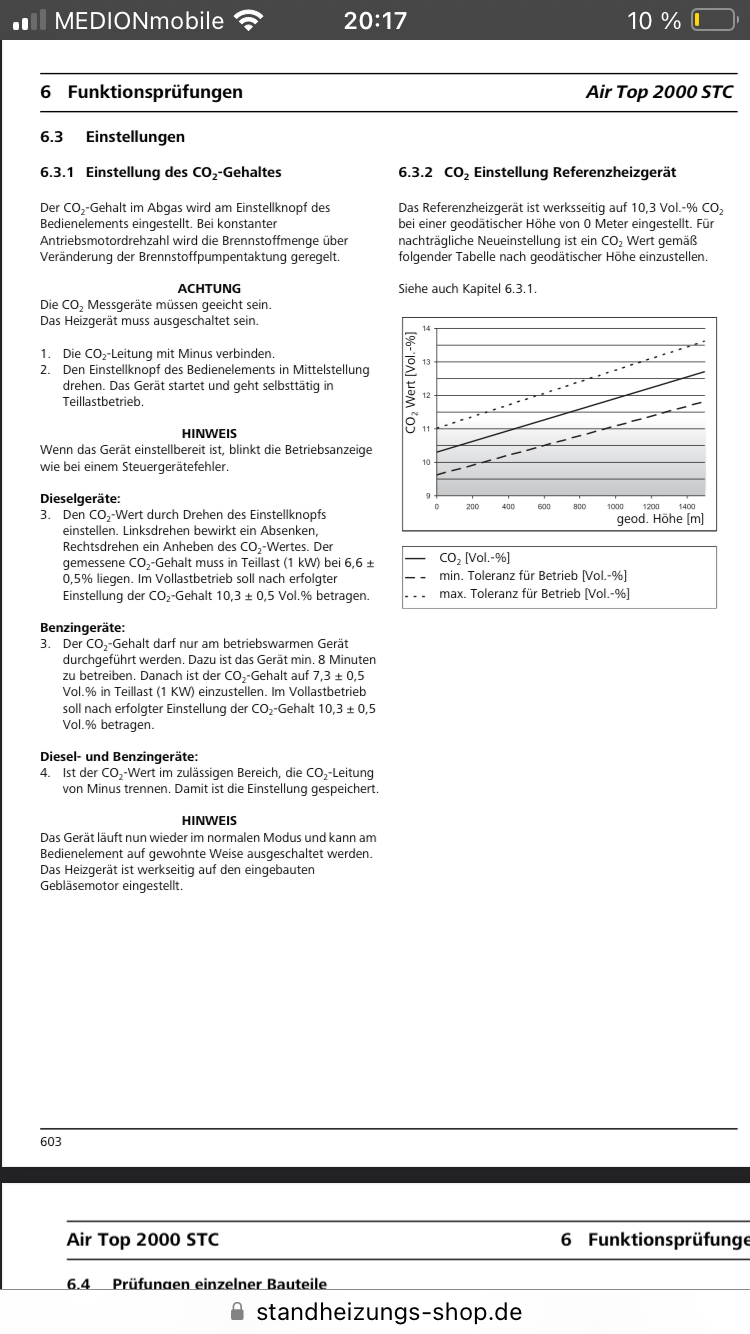 MEDIONmobile 20:17 10 %

6 Funktionsprüfungen Air Top 2000 STC

6.3 Einstellungen

6.3.1 Einstellung des $CO_2$-Gehaltes

Der $CO_2$-Gehalt im Abgas wird am Einstellknopf des Bedienelements eingestellt. Bei konstanter Antriebsmotordrehzahl wird die Brennstoffmenge über Veränderung der Brennstoffpumpentaktung geregelt.

ACHTUNG
Die $CO_2$ Messgeräte müssen geeicht sein.
Das Heizgerät muss ausgeschaltet sein.

1. Die $CO_2$-Leitung mit Minus verbinden.
2. Den Einstellknopf des Bedienelements in Mittelstellung drehen. Das Gerät startet und geht selbsttätig in Teillastbetrieb.

HINWEIS
Wenn das Gerät einstellbereit ist, blinkt die Betriebsanzeige wie bei einem Steuergerätefehler.

Dieselgeräte:
3. Den $CO_2$-Wert durch Drehen des Einstellknopfs einstellen. Linksdrehen bewirkt ein Absenken, Rechtsdrehen ein Anheben des $CO_2$-Wertes. Der gemessene $CO_2$-Gehalt muss in Teillast (1 kW) bei 6,6 ± 0,5% liegen. Im Vollastbetrieb soll nach erfolgter Einstellung der $CO_2$-Gehalt 10,3 ± 0,5 Vol.% betragen.

Benzingeräte:
3. Der $CO_2$-Gehalt darf nur am betriebswarmen Gerät durchgeführt werden. Dazu ist das Gerät min. 8 Minuten zu betreiben. Danach ist der $CO_2$-Gehalt auf 7,3 ± 0,5 Vol.% in Teillast (1 KW) einzustellen. Im Vollastbetrieb soll nach erfolgter Einstellung der $CO_2$-Gehalt 10,3 ± 0,5 Vol.% betragen.

Diesel- und Benzingeräte:
4. Ist der $CO_2$-Wert im zulässigen Bereich, die $CO_2$-Leitung von Minus trennen. Damit ist die Einstellung gespeichert.

HINWEIS
Das Gerät läuft nun wieder im normalen Modus und kann am Bedienelement auf gewohnte Weise ausgeschaltet werden. Das Heizgerät ist werkseitig auf den eingebauten Gebläsemotor eingestellt.

6.3.2 $CO_2$ Einstellung Referenzheizgerät

Das Referenzheizgerät ist werksseitig auf 10,3 Vol.-% $CO_2$ bei einer geodätischer Höhe von 0 Meter eingestellt. Für nachträgliche Neueinstellung ist ein $CO_2$ Wert gemäß folgender Tabelle nach geodätischer Höhe einzustellen.

Siehe auch Kapitel 6.3.1.

$CO_2$ Wert [Vol.-%]
14
13
12
11
10
9
0 200 400 600 800 1000 1200 1400
geod. Höhe [m]

$CO_2$ [Vol.-%]
min. Toleranz für Betrieb [Vol.-%]
max. Toleranz für Betrieb [Vol.-%]

603

Air Top 2000 STC 6 Funktionsprüfunge

6.4 Prüfungen einzelner Bauteile

standheizungs-shop.de