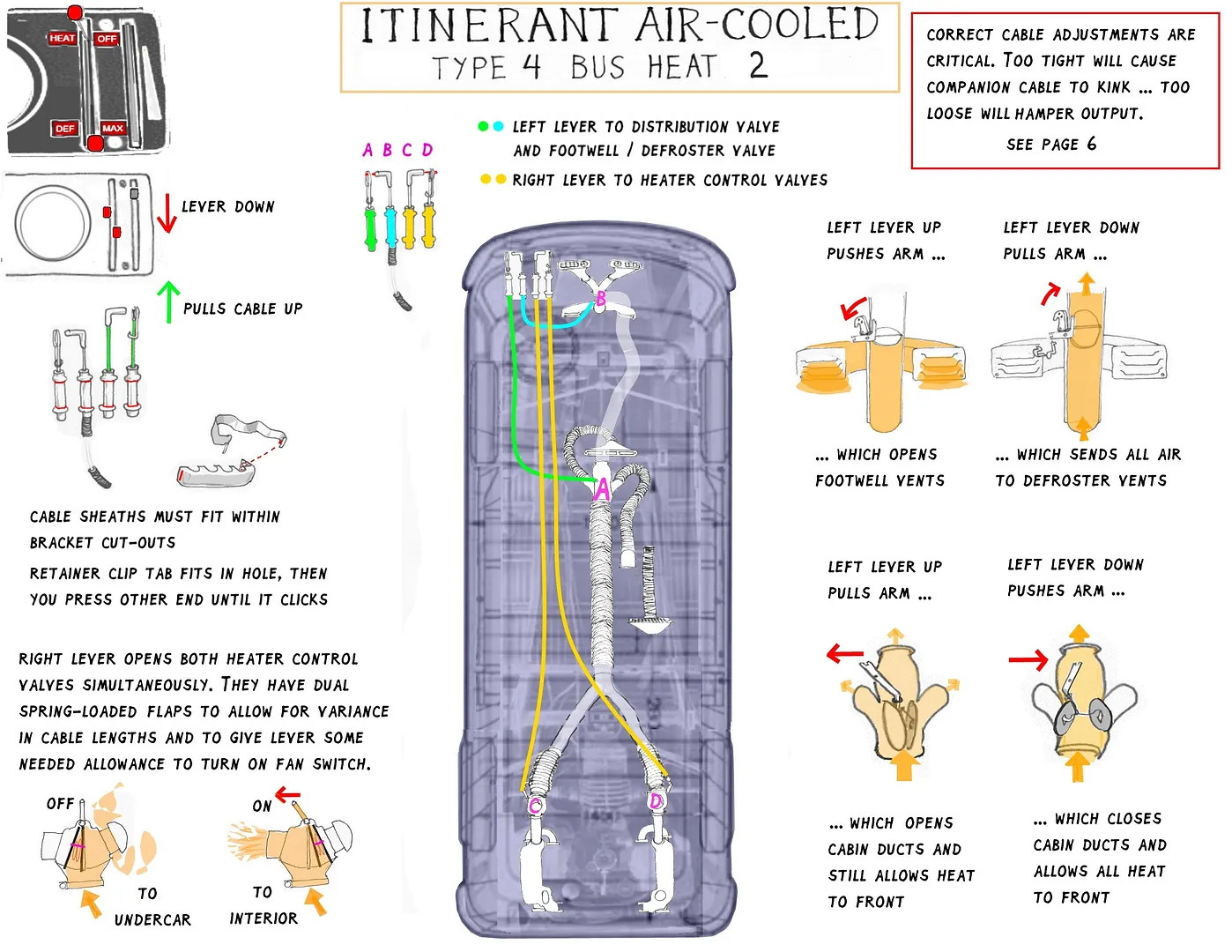 HEAT OFF
DEF MAX

ITINERANT AIR-COOLED
TYPE 4 BUS HEAT 2

CORRECT CABLE ADJUSTMENTS ARE CRITICAL. TOO TIGHT WILL CAUSE COMPANION CABLE TO KINK ... TOO LOOSE WILL HAMPER OUTPUT.
SEE PAGE 6

LEFT LEVER TO DISTRIBUTION VALVE AND FOOTWELL / DEFROSTER VALVE
RIGHT LEVER TO HEATER CONTROL VALVES

A B C D

LEVER DOWN

PULLS CABLE UP

CABLE SHEATHS MUST FIT WITHIN BRACKET CUT-OUTS

RETAINER CLIP TAB FITS IN HOLE, THEN YOU PRESS OTHER END UNTIL IT CLICKS

RIGHT LEVER OPENS BOTH HEATER CONTROL VALVES SIMULTANEOUSLY. THEY HAVE DUAL SPRING-LOADED FLAPS TO ALLOW FOR VARIANCE IN CABLE LENGTHS AND TO GIVE LEVER SOME NEEDED ALLOWANCE TO TURN ON FAN SWITCH.

OFF
TO UNDERCAR

ON
TO INTERIOR

B
A
C
D

LEFT LEVER UP PUSHES ARM ...

... WHICH OPENS FOOTWELL VENTS

LEFT LEVER DOWN PULLS ARM ...

... WHICH SENDS ALL AIR TO DEFROSTER VENTS

LEFT LEVER UP PULLS ARM ...

... WHICH OPENS CABIN DUCTS AND STILL ALLOWS HEAT TO FRONT

LEFT LEVER DOWN PUSHES ARM ...

... WHICH CLOSES CABIN DUCTS AND ALLOWS ALL HEAT TO FRONT