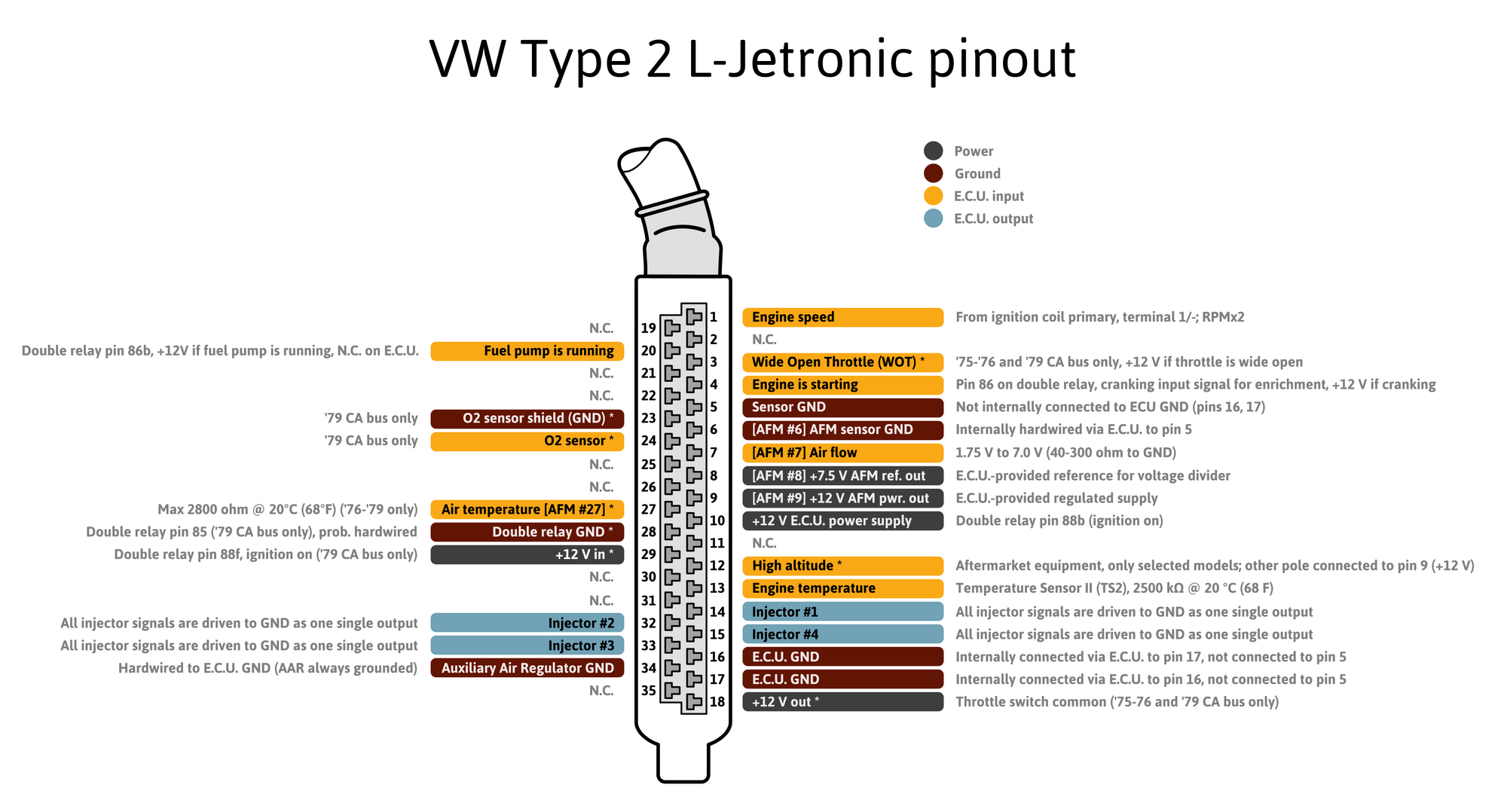 VW Type 2 L-Jetronic pinout

Power
Ground
E.C.U. input
E.C.U. output

N.C. 19
Double relay pin 86b, +12V if fuel pump is running, N.C. on E.C.U. Fuel pump is running 20
N.C. 21
N.C. 22
'79 CA bus only O2 sensor shield (GND) * 23
'79 CA bus only O2 sensor * 24
N.C. 25
N.C. 26
Max 2800 ohm @ 20°C (68°F) ('76-'79 only) Air temperature [AFM #27] * 27
Double relay pin 85 ('79 CA bus only), prob. hardwired Double relay GND * 28
Double relay pin 88f, ignition on ('79 CA bus only) +12 V in * 29
N.C. 30
N.C. 31
All injector signals are driven to GND as one single output Injector #2 32
All injector signals are driven to GND as one single output Injector #3 33
Hardwired to E.C.U. GND (AAR always grounded) Auxiliary Air Regulator GND 34
N.C. 35

1 Engine speed From ignition coil primary, terminal 1/-; RPMx2
2 N.C.
3 Wide Open Throttle (WOT) * '75-'76 and '79 CA bus only, +12 V if throttle is wide open
4 Engine is starting Pin 86 on double relay, cranking input signal for enrichment, +12 V if cranking
5 Sensor GND Not internally connected to ECU GND (pins 16, 17)
6 [AFM #6] AFM sensor GND Internally hardwired via E.C.U. to pin 5
7 [AFM #7] Air flow 1.75 V to 7.0 V (40-300 ohm to GND)
8 [AFM #8] +7.5 V AFM ref. out E.C.U.-provided reference for voltage divider
9 [AFM #9] +12 V AFM pwr. out E.C.U.-provided regulated supply
10 +12 V E.C.U. power supply Double relay pin 88b (ignition on)
11 N.C.
12 High altitude * Aftermarket equipment, only selected models; other pole connected to pin 9 (+12 V)
13 Engine temperature Temperature Sensor II (TS2), 2500 kΩ @ 20 °C (68 F)
14 Injector #1 All injector signals are driven to GND as one single output
15 Injector #4 All injector signals are driven to GND as one single output
16 E.C.U. GND Internally connected via E.C.U. to pin 17, not connected to pin 5
17 E.C.U. GND Internally connected via E.C.U. to pin 16, not connected to pin 5
18 +12 V out * Throttle switch common ('75-76 and '79 CA bus only)